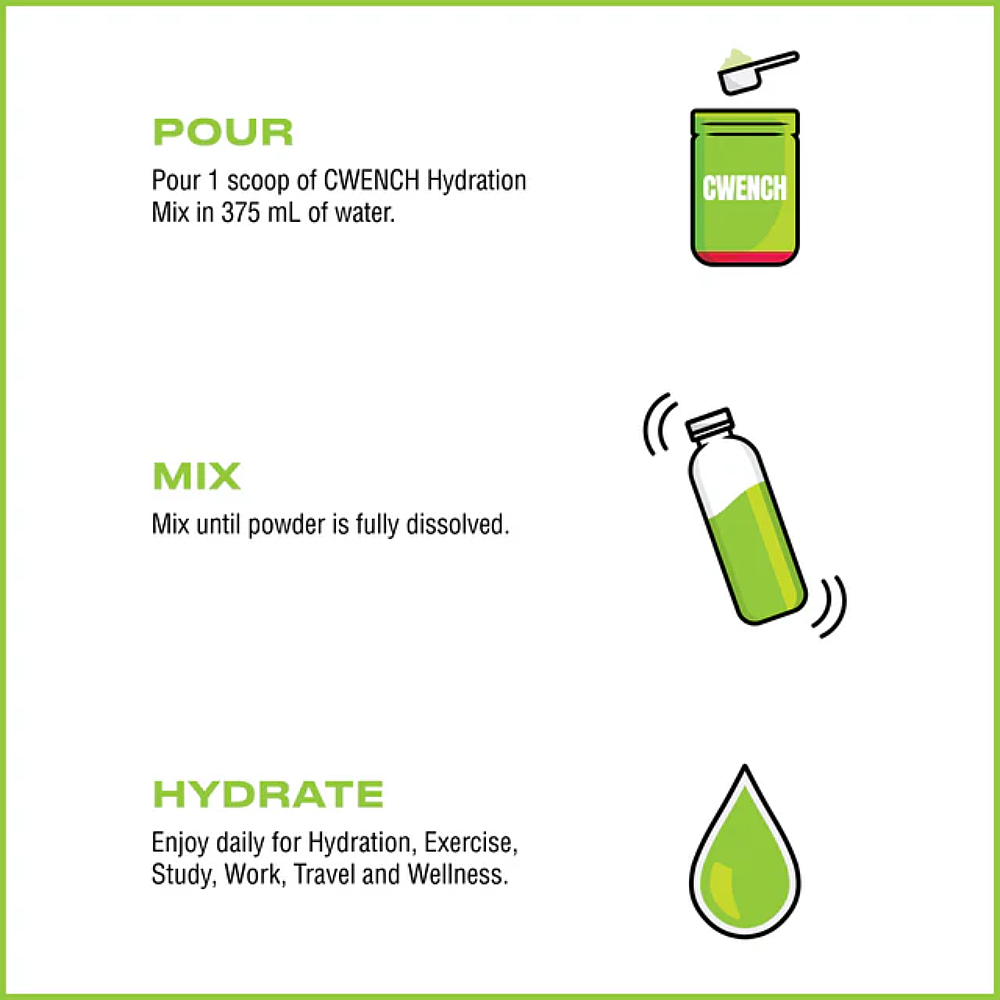 POUR
Pour 1 scoop of CWENCH Hydration Mix in 375 mL of water.

CWENCH

MIX
Mix until powder is fully dissolved.

HYDRATE
Enjoy daily for Hydration, Exercise, Study, Work, Travel and Wellness.