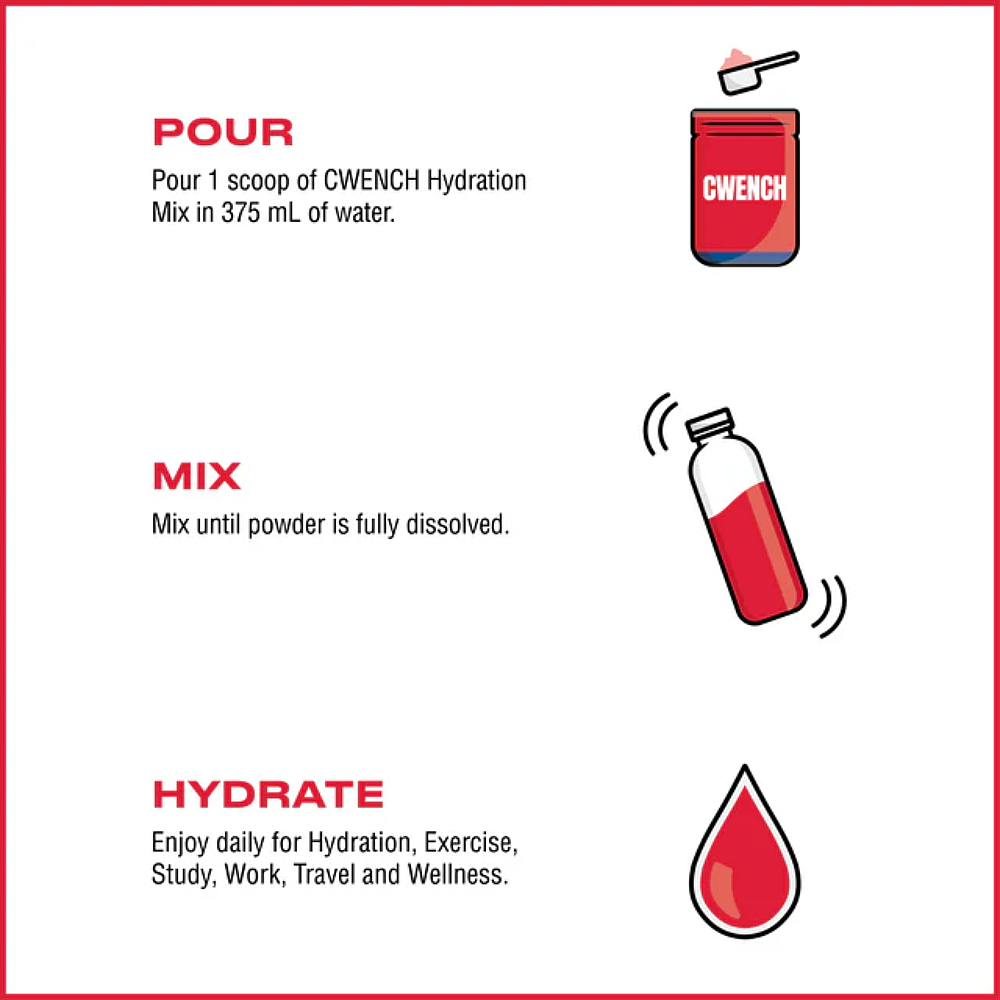 POUR

Pour 1 scoop of CWENCH Hydration Mix in 375 mL of water.

CWENCH

MIX

Mix until powder is fully dissolved.

HYDRATE

Enjoy daily for Hydration, Exercise, Study, Work, Travel and Wellness.